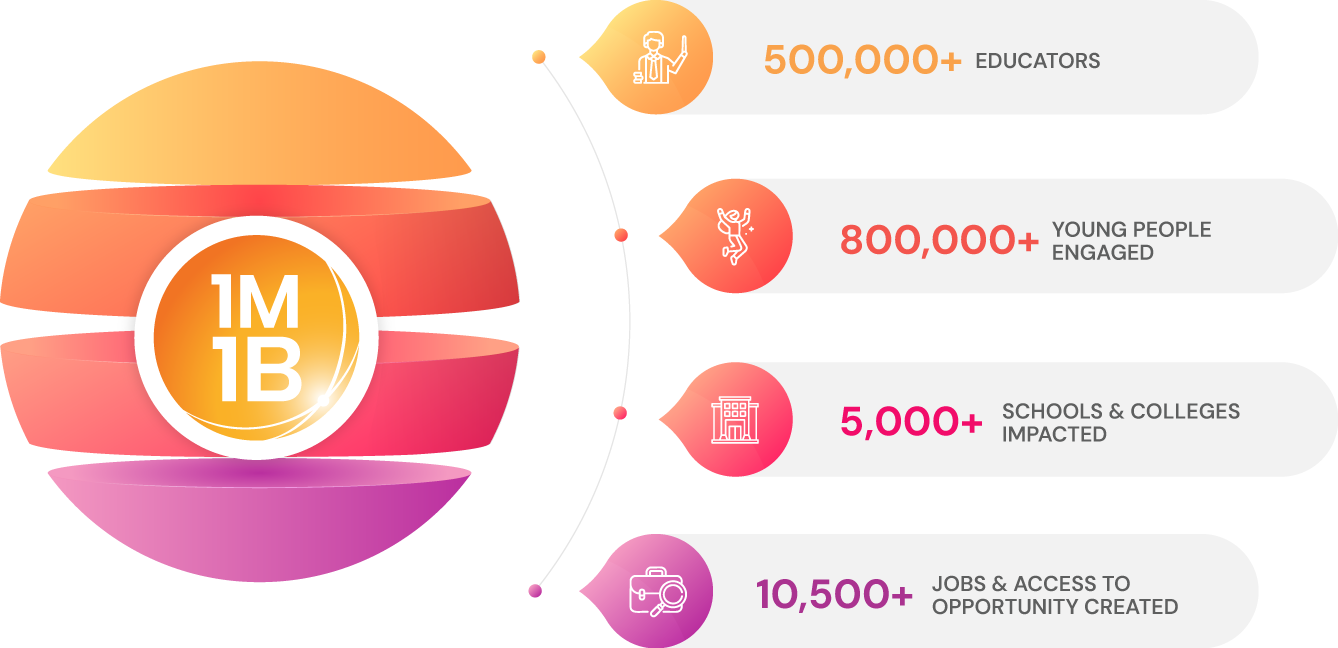 1M
1B

500,000+ EDUCATORS

800,000+ YOUNG PEOPLE ENGAGED

5,000+ SCHOOLS & COLLEGES IMPACTED

10,500+ JOBS & ACCESS TO OPPORTUNITY CREATED